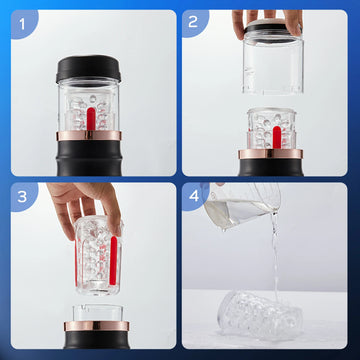 1

2

3

4